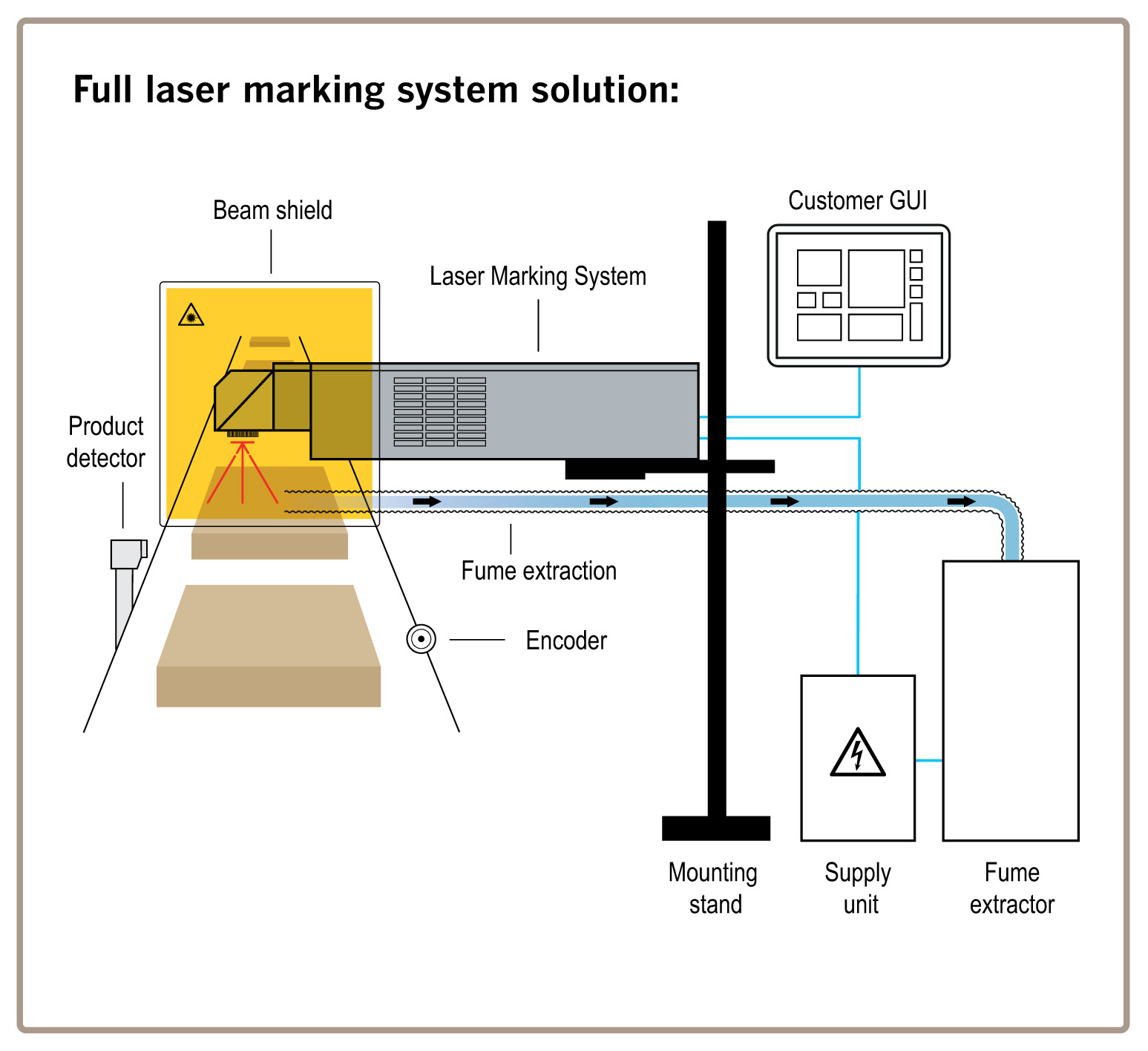 Full laser marking system solution:

Beam shield

Customer GUI

Laser Marking System

Product detector

Fume extraction

Encoder

Mounting stand

Supply unit

Fume extractor